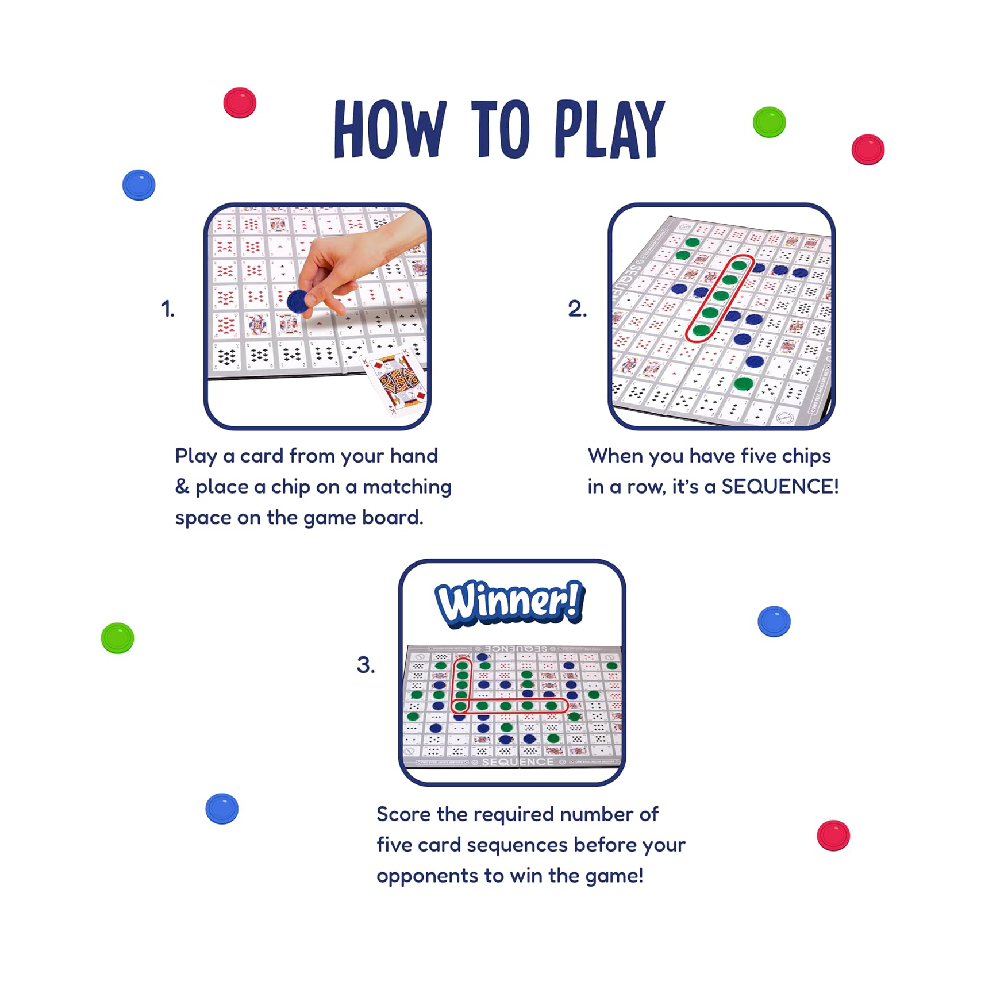 HOW TO PLAY

1.

Play a card from your hand & place a chip on a matching space on the game board.

2.

When you have five chips in a row, it's a SEQUENCE!

3.

Winner!

SEQUENCE

SEQUENCE

Score the required number of five card sequences before your opponents to win the game!