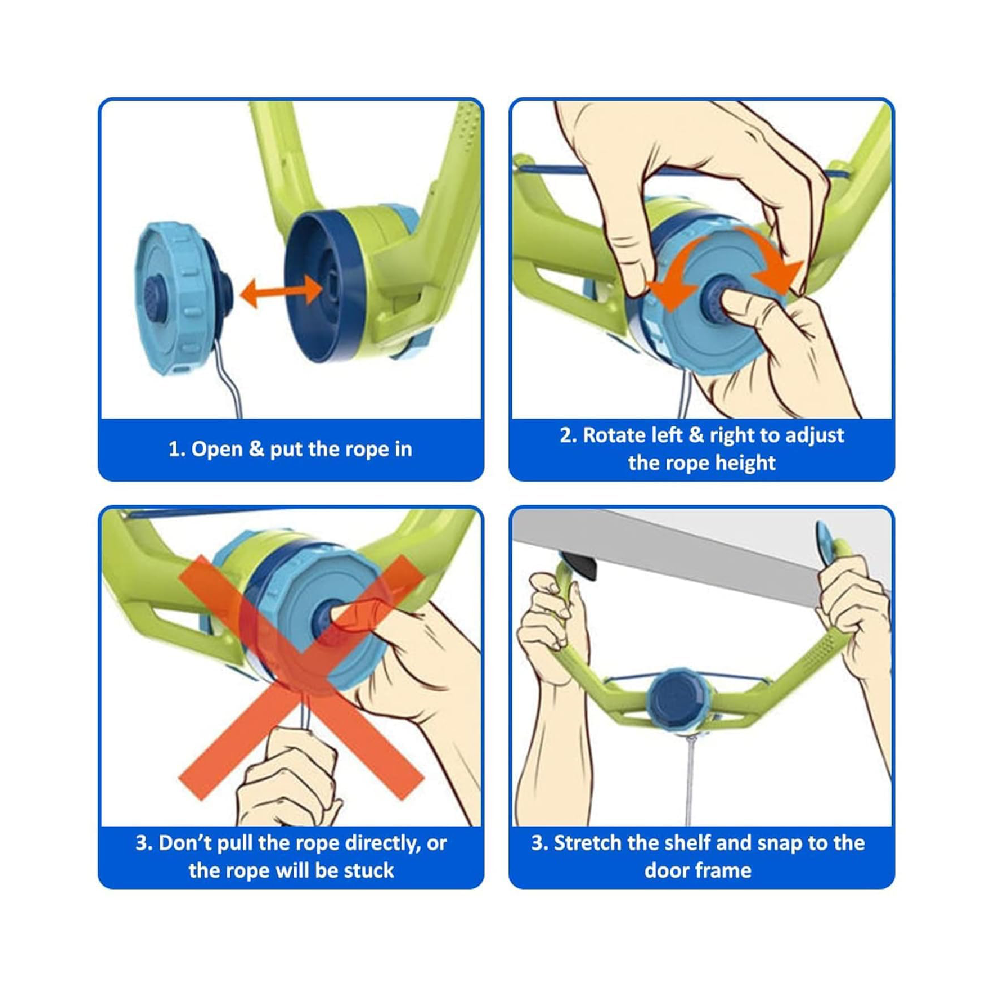 1. Open & put the rope in

2. Rotate left & right to adjust the rope height

3. Don't pull the rope directly, or the rope will be stuck

3. Stretch the shelf and snap to the door frame